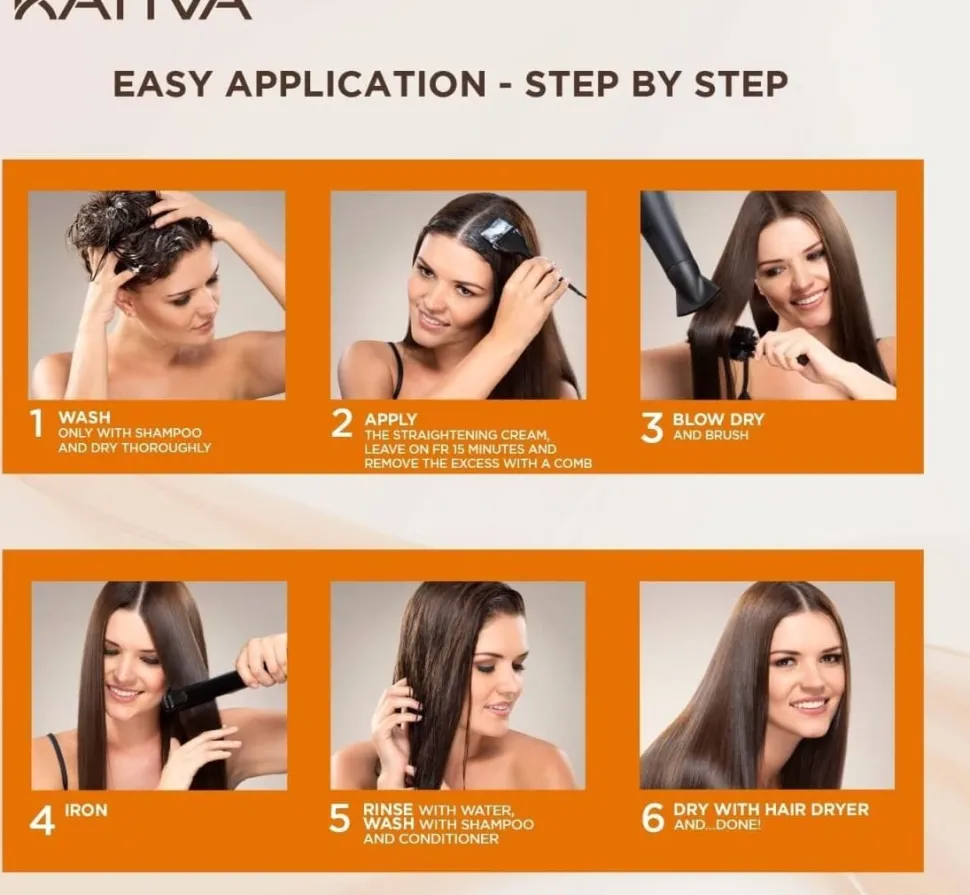 KATIVA

EASY APPLICATION - STEP BY STEP

1 WASH ONLY WITH SHAMPOO AND DRY THOROUGHLY

2 APPLY THE STRAIGHTENING CREAM, LEAVE ON FR 15 MINUTES AND REMOVE THE EXCESS WITH A COMB

3 BLOW DRY AND BRUSH

4 IRON

5 RINSE WITH WATER, WASH WITH SHAMPOO AND CONDITIONER

6 DRY WITH HAIR DRYER AND...DONE!